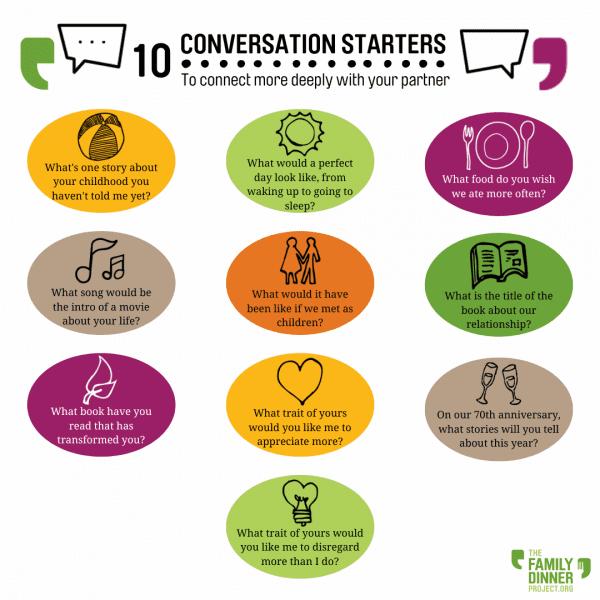 10 CONVERSATION STARTERS

To connect more deeply with your partner

What's one story about your childhood you haven't told me yet?

What would a perfect day look like, from waking up to going to sleep?

What food do you wish we ate more often?

What song would be the intro of a movie about your life?

What would it have been like if we met as children?

What is the title of the book about our relationship?

What book have you read that has transformed you?

What trait of yours would you like me to appreciate more?

On our 70th anniversary, what stories will you tell about this year?

What trait of yours would you like me to disregard more than I do?

THE FAMILY DINNER PROJECT.ORG